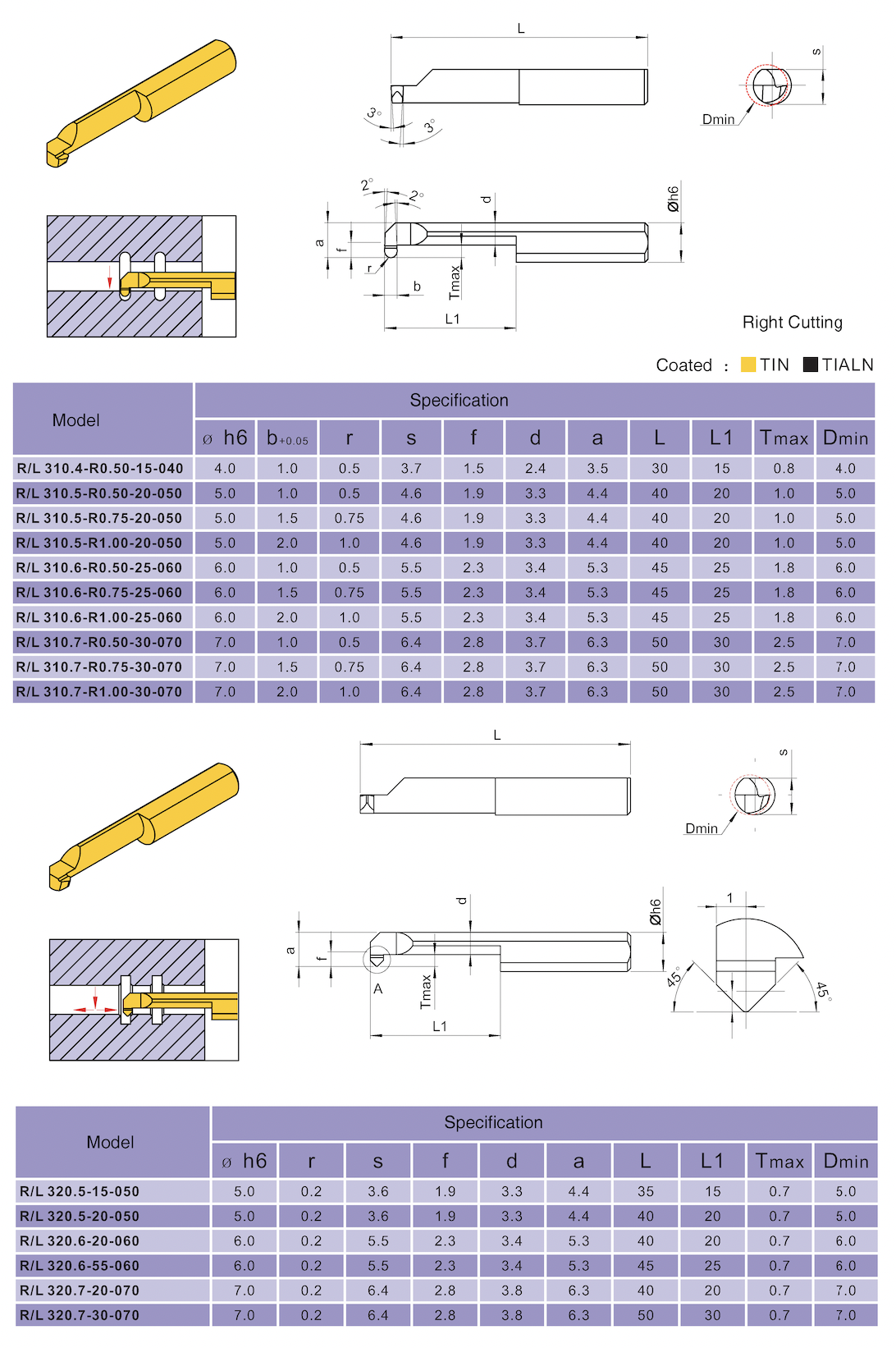 L

3°
3°

s

Dmin

2°
2°
d
Øh6
a
f
r
b
Tmax
L1

Right Cutting

Coated : TIN TIALN

| Model | Specification | | | | | | | | | | |
|---|---|---|---|---|---|---|---|---|---|---|---|
| | ø h6 | b+0.05 | r | s | f | d | a | L | L1 | Tmax | Dmin |
| R/L 310.4-R0.50-15-040 | 4.0 | 1.0 | 0.5 | 3.7 | 1.5 | 2.4 | 3.5 | 30 | 15 | 0.8 | 4.0 |
| R/L 310.5-R0.50-20-050 | 5.0 | 1.0 | 0.5 | 4.6 | 1.9 | 3.3 | 4.4 | 40 | 20 | 1.0 | 5.0 |
| R/L 310.5-R0.75-20-050 | 5.0 | 1.5 | 0.75 | 4.6 | 1.9 | 3.3 | 4.4 | 40 | 20 | 1.0 | 5.0 |
| R/L 310.5-R1.00-20-050 | 5.0 | 2.0 | 1.0 | 4.6 | 1.9 | 3.3 | 4.4 | 40 | 20 | 1.0 | 5.0 |
| R/L 310.6-R0.50-25-060 | 6.0 | 1.0 | 0.5 | 5.5 | 2.3 | 3.4 | 5.3 | 45 | 25 | 1.8 | 6.0 |
| R/L 310.6-R0.75-25-060 | 6.0 | 1.5 | 0.75 | 5.5 | 2.3 | 3.4 | 5.3 | 45 | 25 | 1.8 | 6.0 |
| R/L 310.6-R1.00-25-060 | 6.0 | 2.0 | 1.0 | 5.5 | 2.3 | 3.4 | 5.3 | 45 | 25 | 1.8 | 6.0 |
| R/L 310.7-R0.50-30-070 | 7.0 | 1.0 | 0.5 | 6.4 | 2.8 | 3.7 | 6.3 | 50 | 30 | 2.5 | 7.0 |
| R/L 310.7-R0.75-30-070 | 7.0 | 1.5 | 0.75 | 6.4 | 2.8 | 3.7 | 6.3 | 50 | 30 | 2.5 | 7.0 |
| R/L 310.7-R1.00-30-070 | 7.0 | 2.0 | 1.0 | 6.4 | 2.8 | 3.7 | 6.3 | 50 | 30 | 2.5 | 7.0 |

L

s

Dmin

d
Øh6
a
f
A
Tmax
L1
1
45°
45°

| Model | Specification | | | | | | | | | |
|---|---|---|---|---|---|---|---|---|---|---|
| | ø h6 | r | s | f | d | a | L | L1 | Tmax | Dmin |
| R/L 320.5-15-050 | 5.0 | 0.2 | 3.6 | 1.9 | 3.3 | 4.4 | 35 | 15 | 0.7 | 5.0 |
| R/L 320.5-20-050 | 5.0 | 0.2 | 3.6 | 1.9 | 3.3 | 4.4 | 40 | 20 | 0.7 | 5.0 |
| R/L 320.6-20-060 | 6.0 | 0.2 | 5.5 | 2.3 | 3.4 | 5.3 | 40 | 20 | 0.7 | 6.0 |
| R/L 320.6-55-060 | 6.0 | 0.2 | 5.5 | 2.3 | 3.4 | 5.3 | 45 | 25 | 0.7 | 6.0 |
| R/L 320.7-20-070 | 7.0 | 0.2 | 6.4 | 2.8 | 3.8 | 6.3 | 40 | 20 | 0.7 | 7.0 |
| R/L 320.7-30-070 | 7.0 | 0.2 | 6.4 | 2.8 | 3.8 | 6.3 | 50 | 30 | 0.7 | 7.0 |